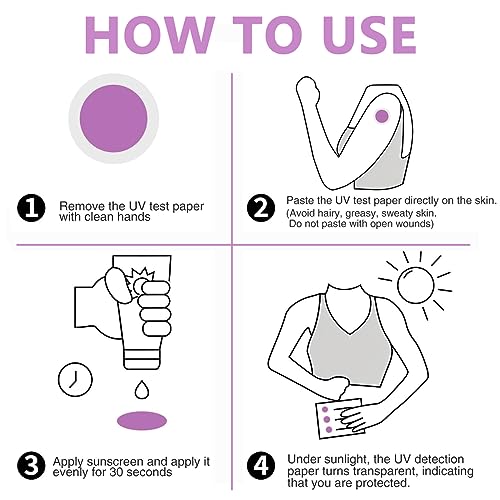 HOW TO USE

1 Remove the UV test paper with clean hands

2 Paste the UV test paper directly on the skin. (Avoid hairy, greasy, sweaty skin. Do not paste with open wounds)

3 Apply sunscreen and apply it evenly for 30 seconds

4 Under sunlight, the UV detection paper turns transparent, indicating that you are protected.